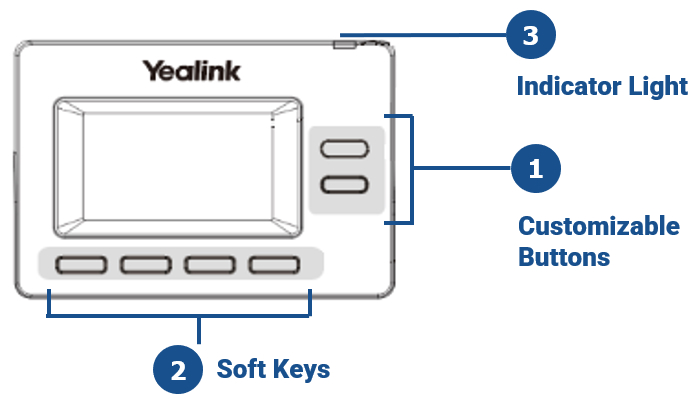 Yealink

3

Indicator Light

1

Customizable Buttons

2 Soft Keys